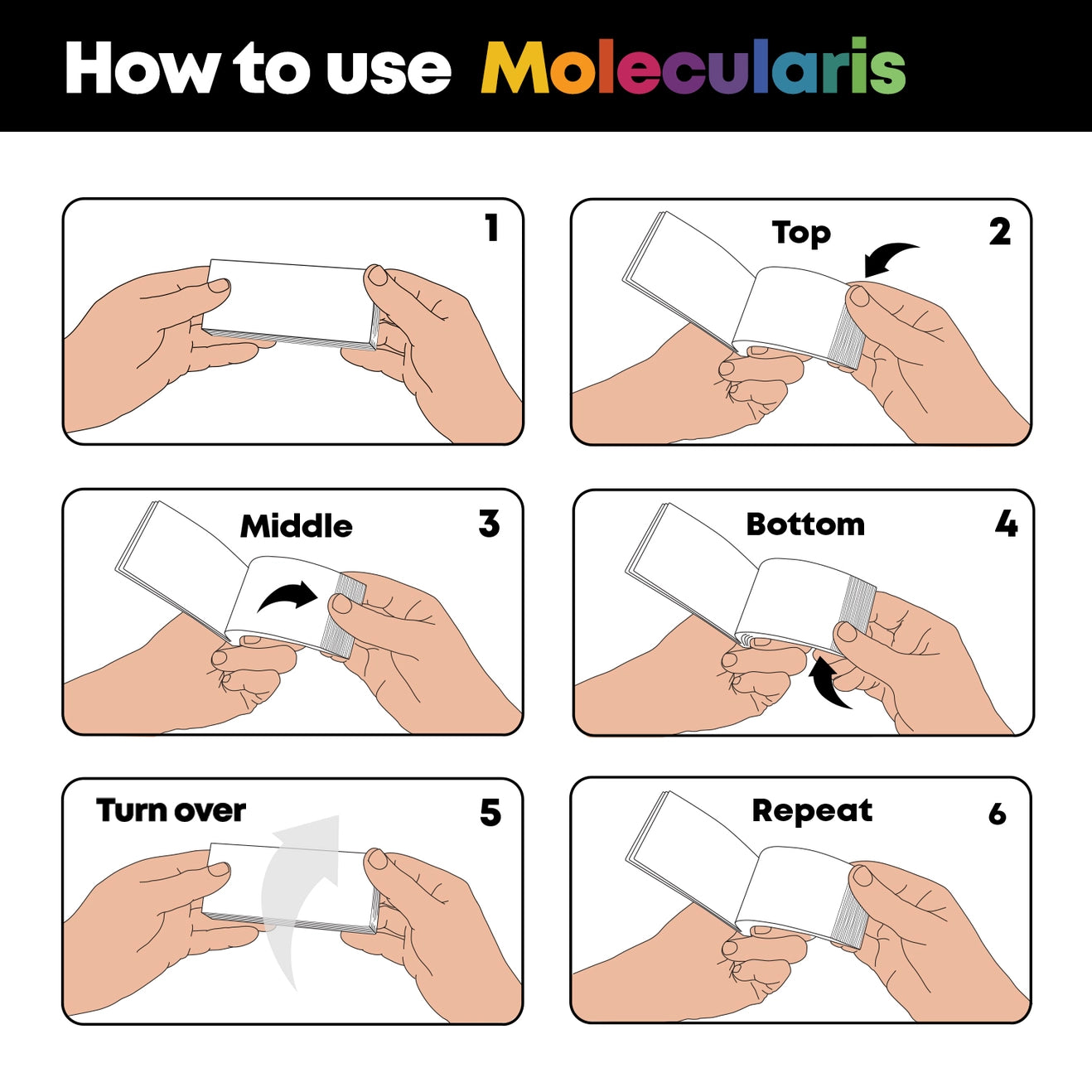 How to use Molecularis

1

Top 2

Middle 3

Bottom 4

Turn over 5

Repeat 6